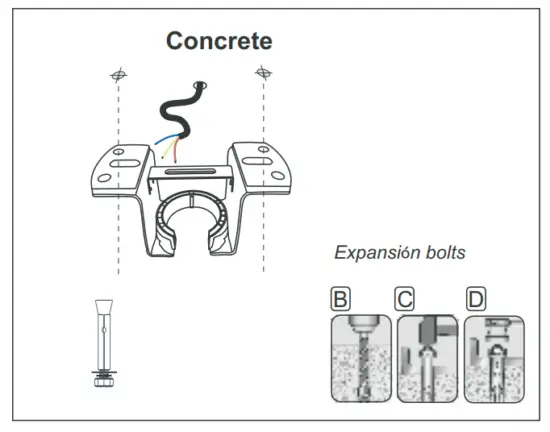 Concrete

Expansión bolts

B

C

D