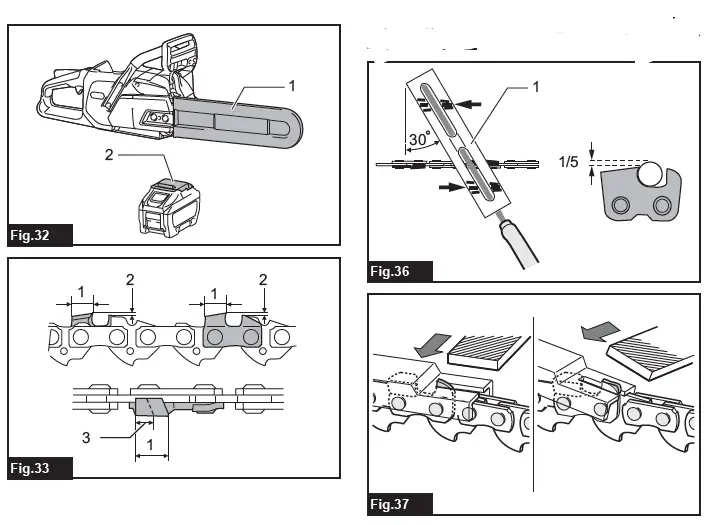 1
2
Fig.32

1 2 1 2
3 1
Fig.33

1
30°
1/5
Fig.36

Fig.37