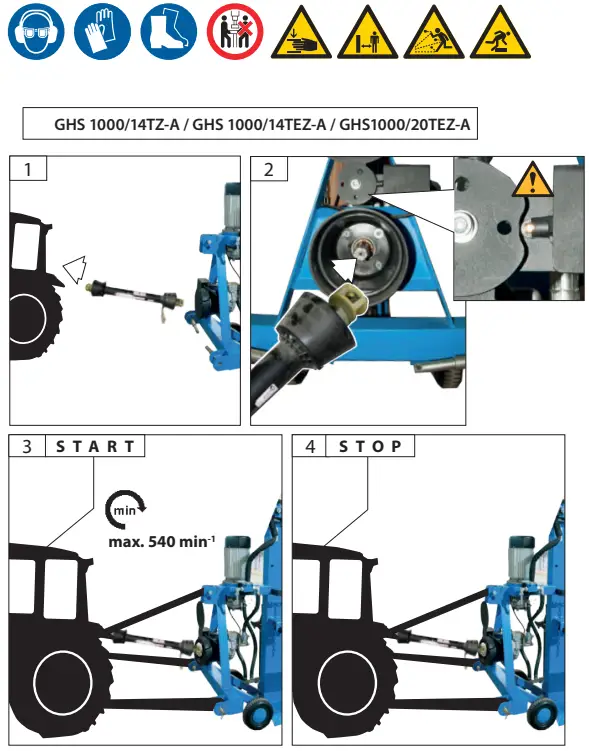 GHS 1000/14TZ-A / GHS 1000/14TEZ-A / GHS1000/20TEZ-A

1

2

3 START

min

max. 540 min$^{-1}$

4 STOP