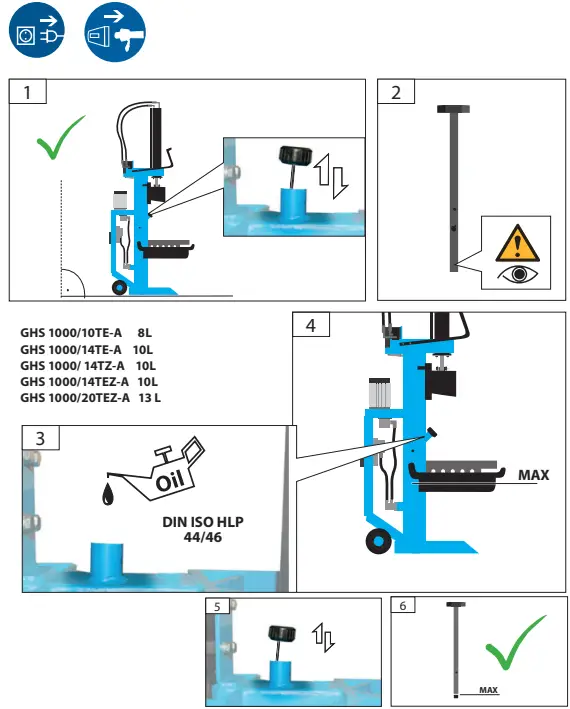 1

2

GHS 1000/10TE-A 8L
GHS 1000/14TE-A 10L
GHS 1000/ 14TZ-A 10L
GHS 1000/14TEZ-A 10L
GHS 1000/20TEZ-A 13 L

4

MAX

3

Oil

DIN ISO HLP
44/46

5

6

MAX