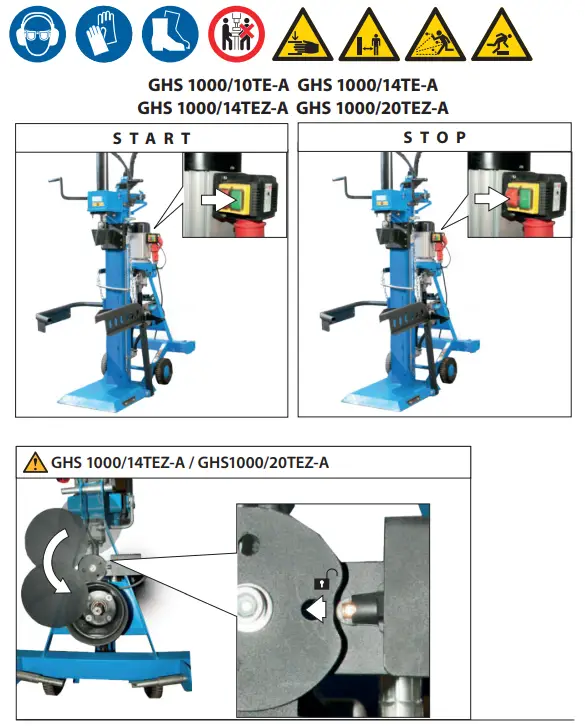 GHS 1000/10TE-A GHS 1000/14TE-A
GHS 1000/14TEZ-A GHS 1000/20TEZ-A

START

STOP

GHS 1000/14TEZ-A / GHS1000/20TEZ-A