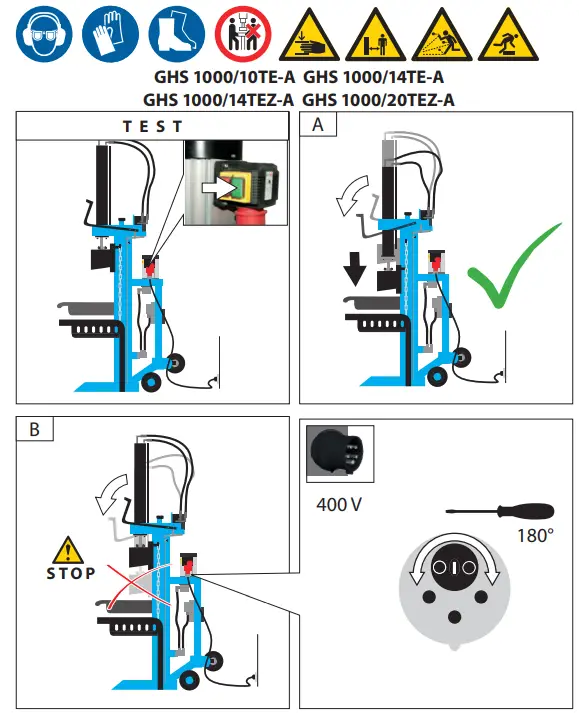 GHS 1000/10TE-A GHS 1000/14TE-A
GHS 1000/14TEZ-A GHS 1000/20TEZ-A

TEST

A

B

STOP

400 V

180°