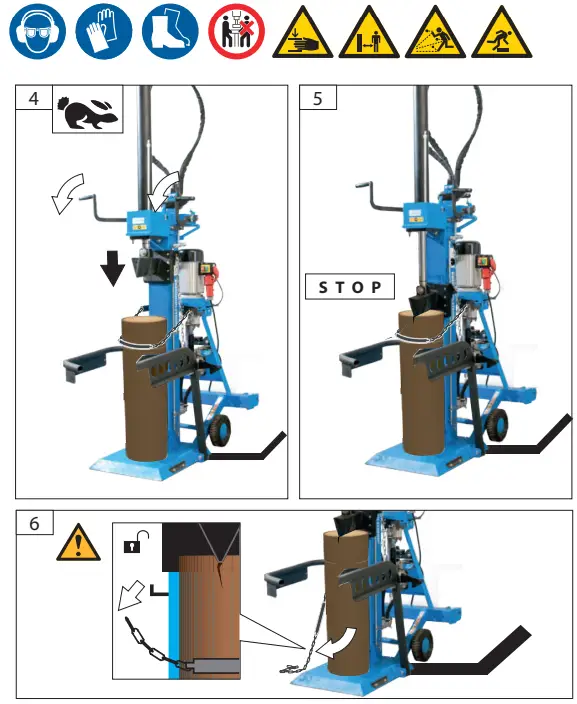 4

5

STOP

6