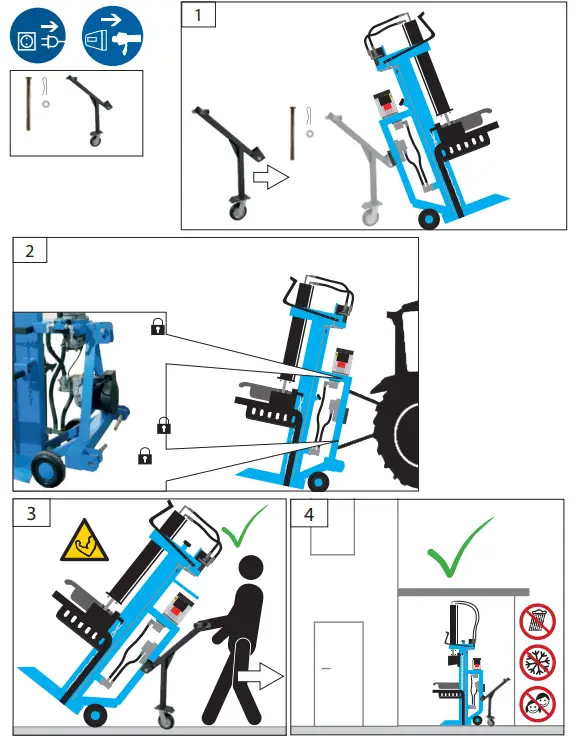 1

2

3

4