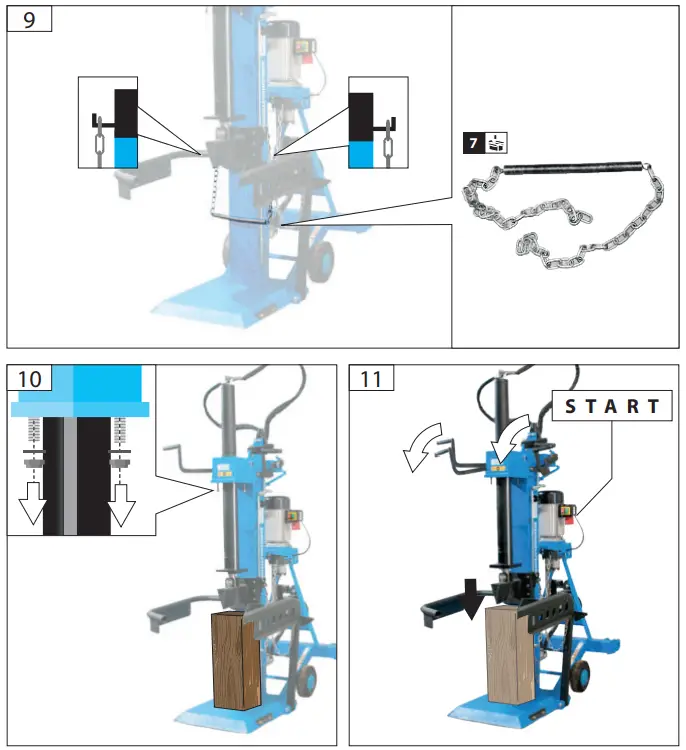 9

7

10

11

START