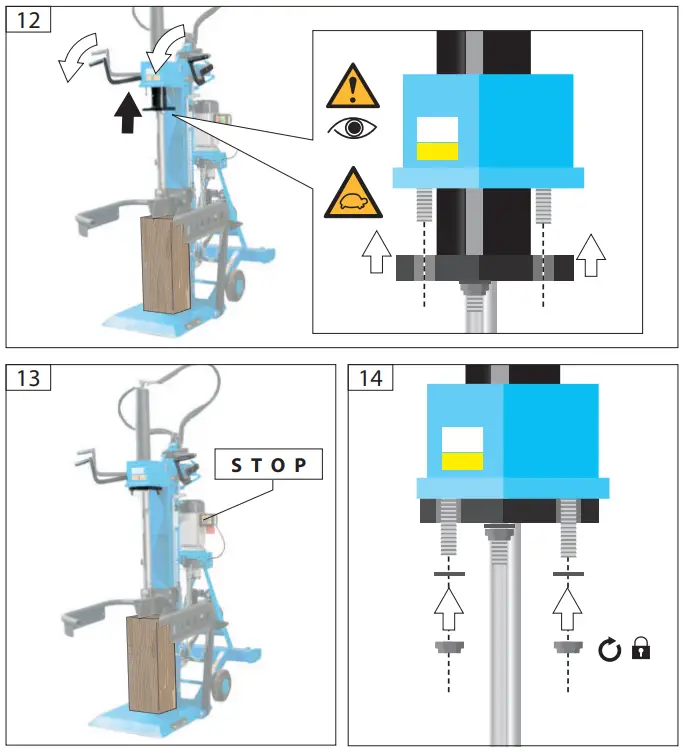 12

13

STOP

14