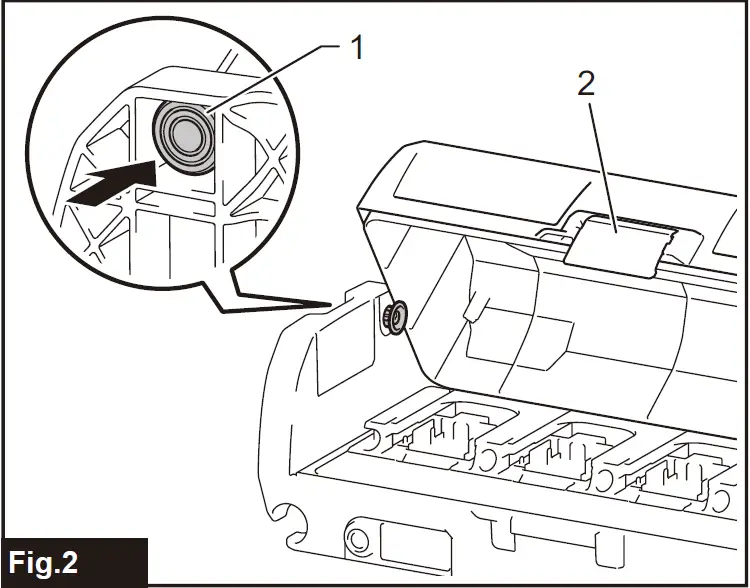 1

2

Fig.2