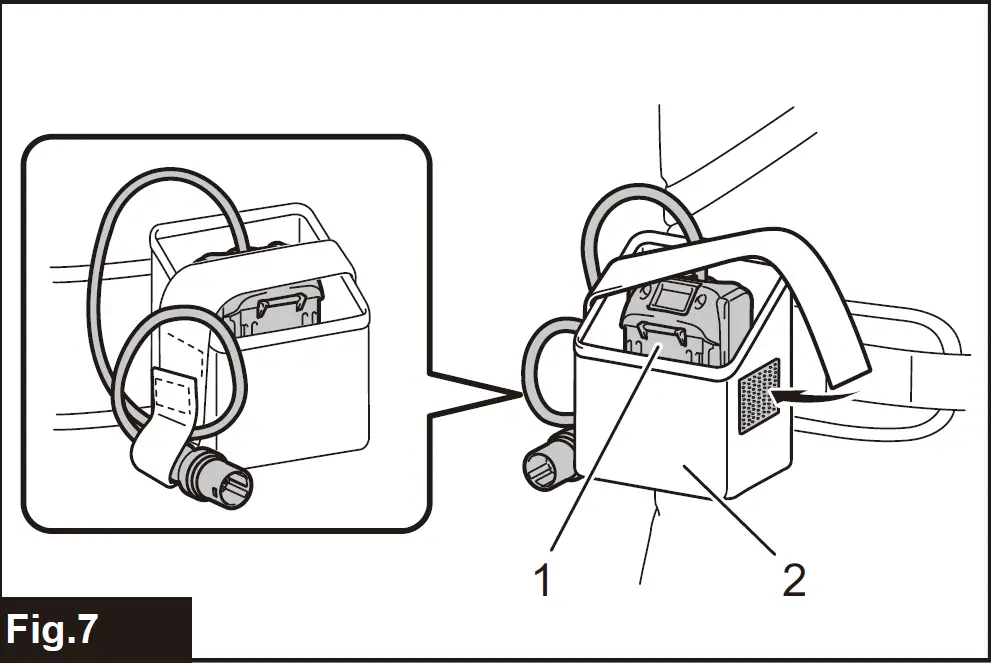 1
2
Fig.7