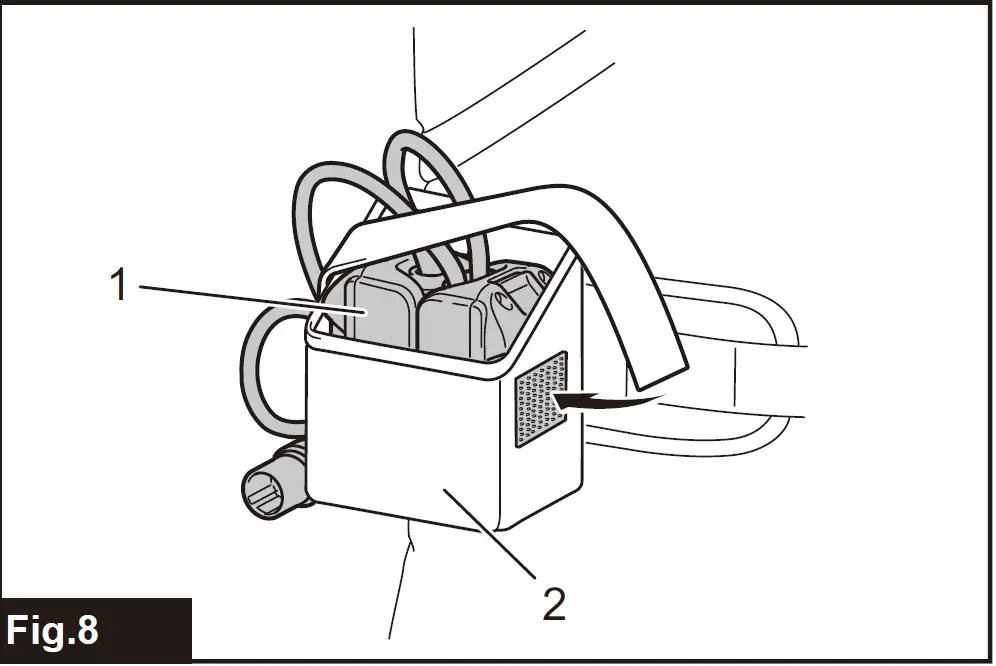 1
2
Fig.8