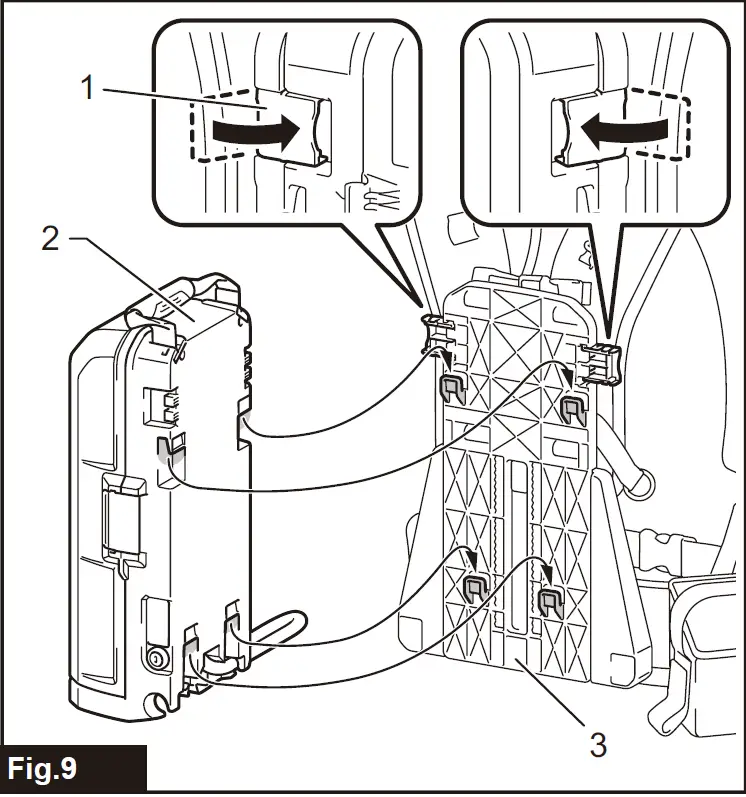 1
2
3
Fig.9