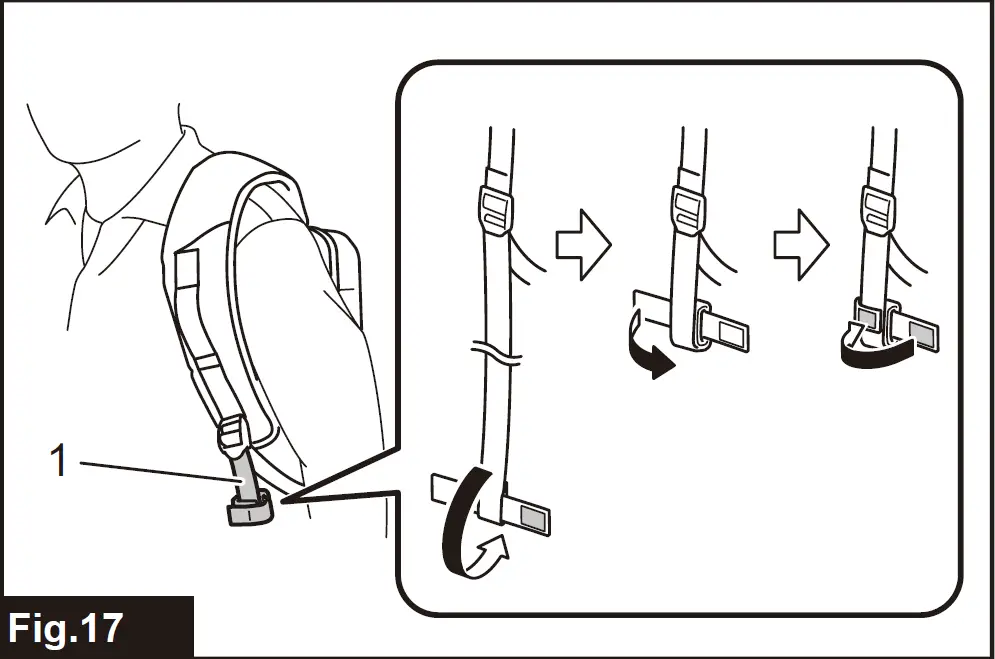 1

Fig.17