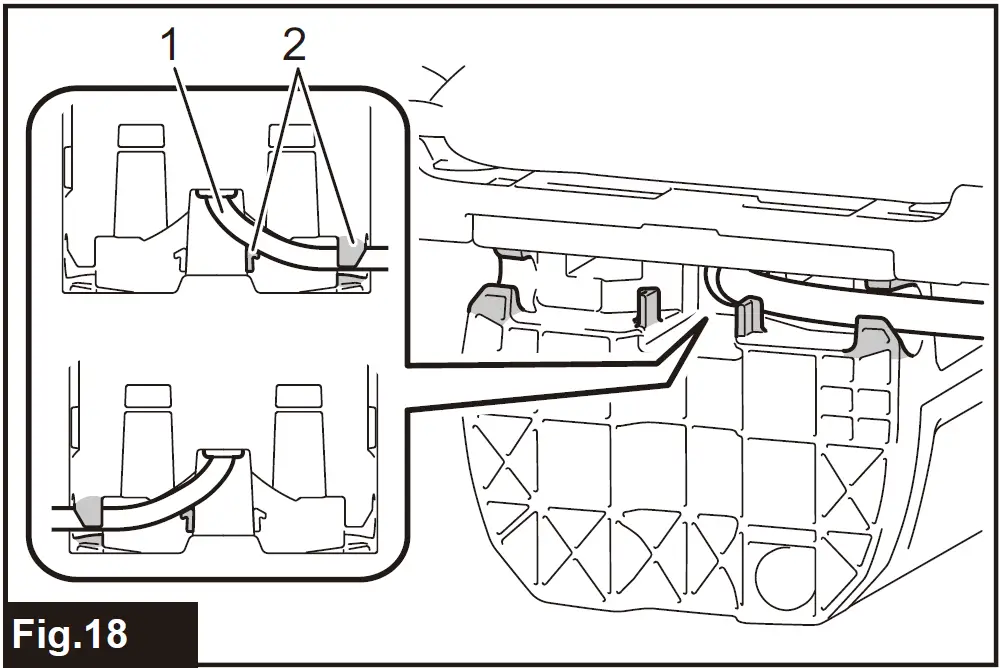 1
2
Fig.18