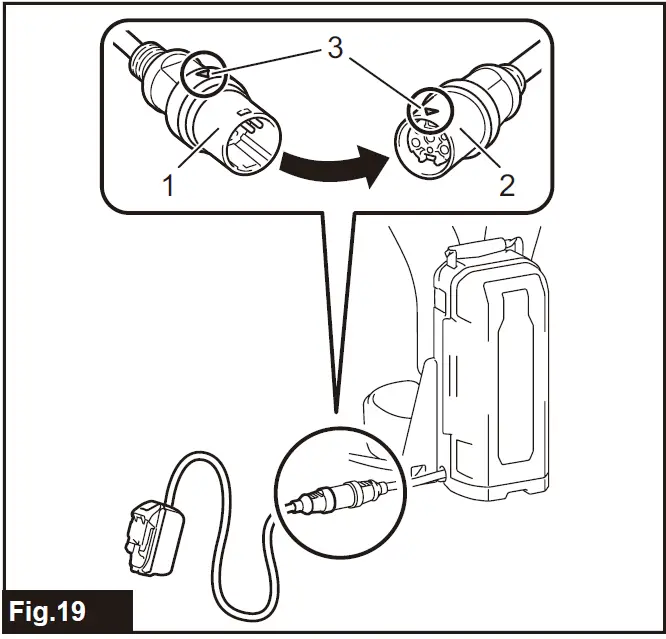 3
1
2
Fig.19