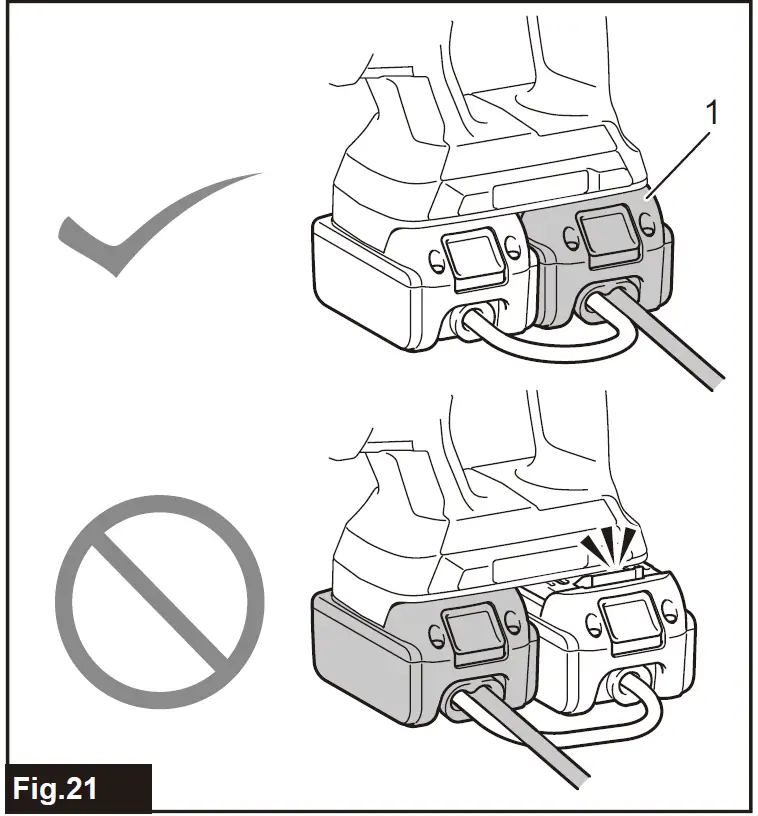 1

Fig.21