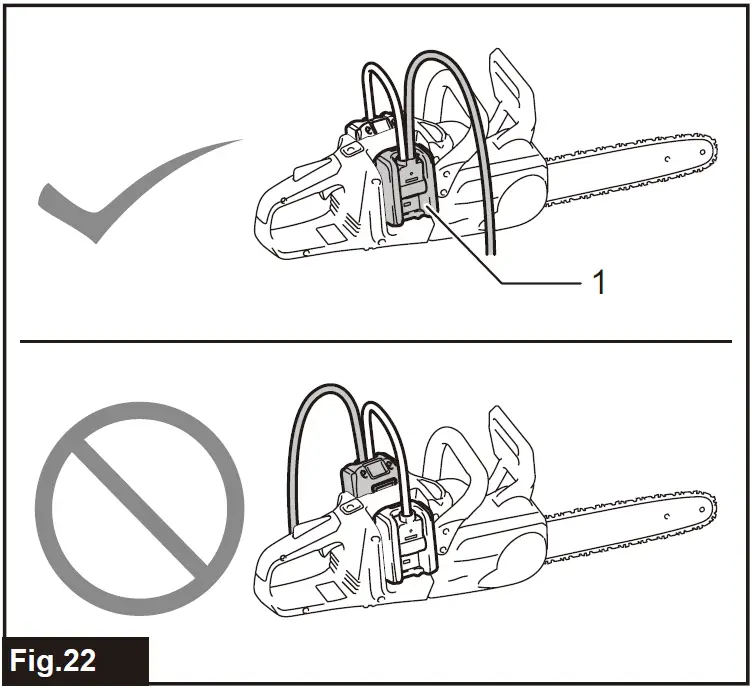 1

Fig.22