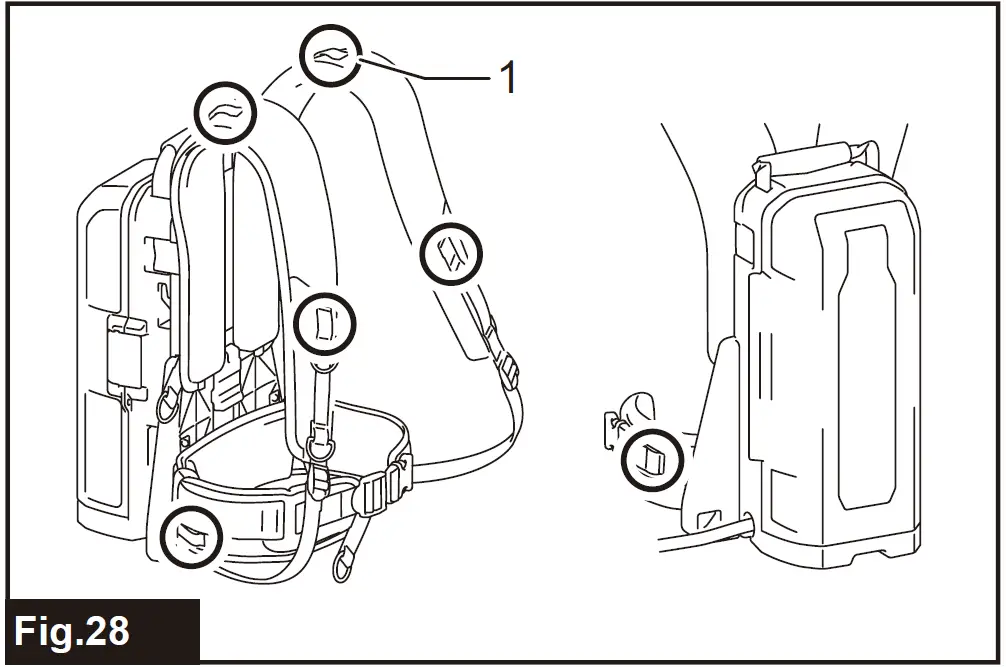 1

Fig.28