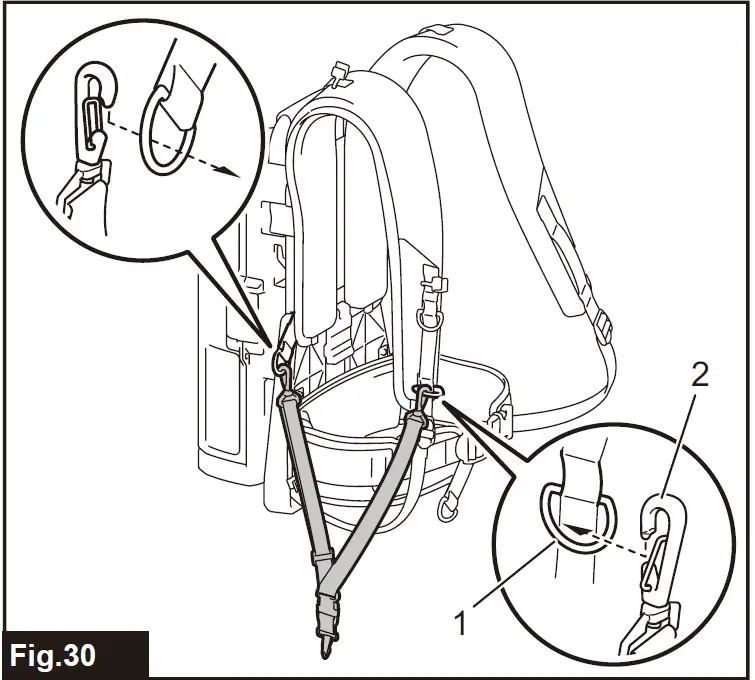 2

1

Fig.30