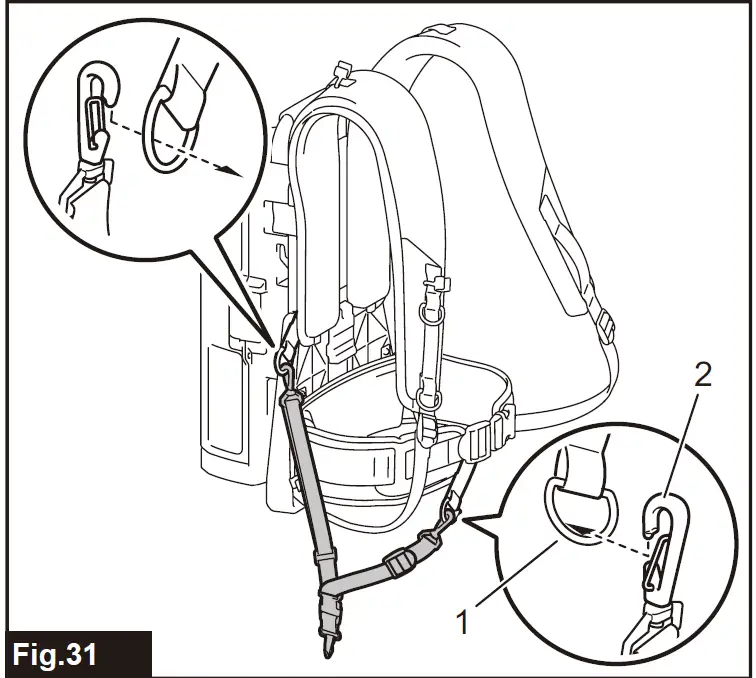 2

1

Fig.31