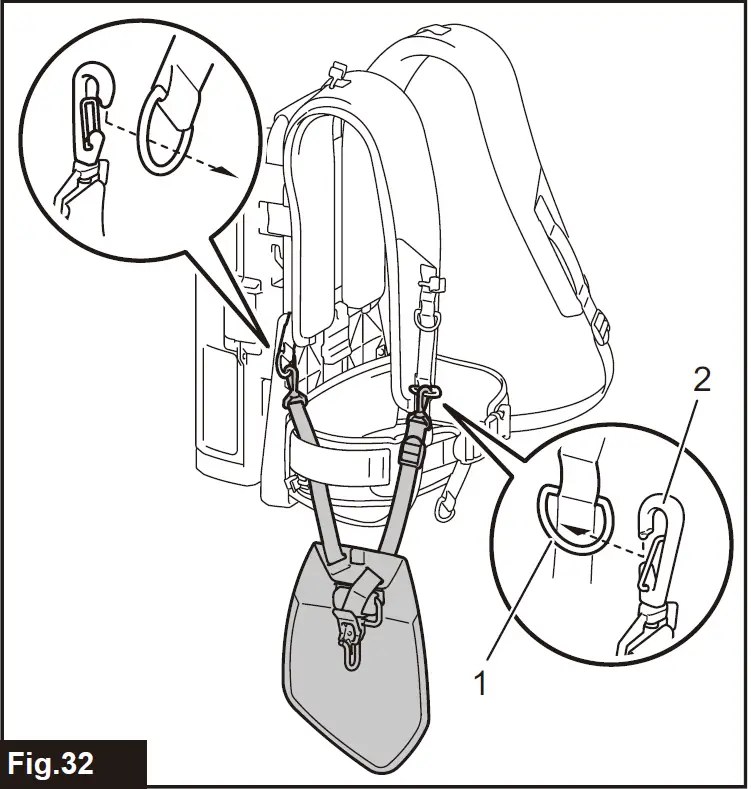 2
1
Fig.32