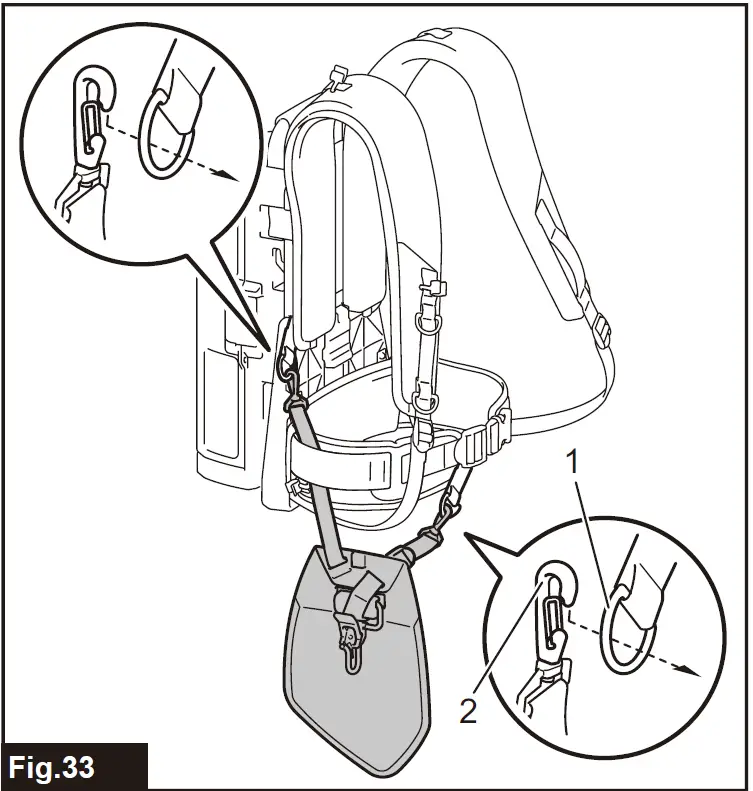 1

2

Fig.33