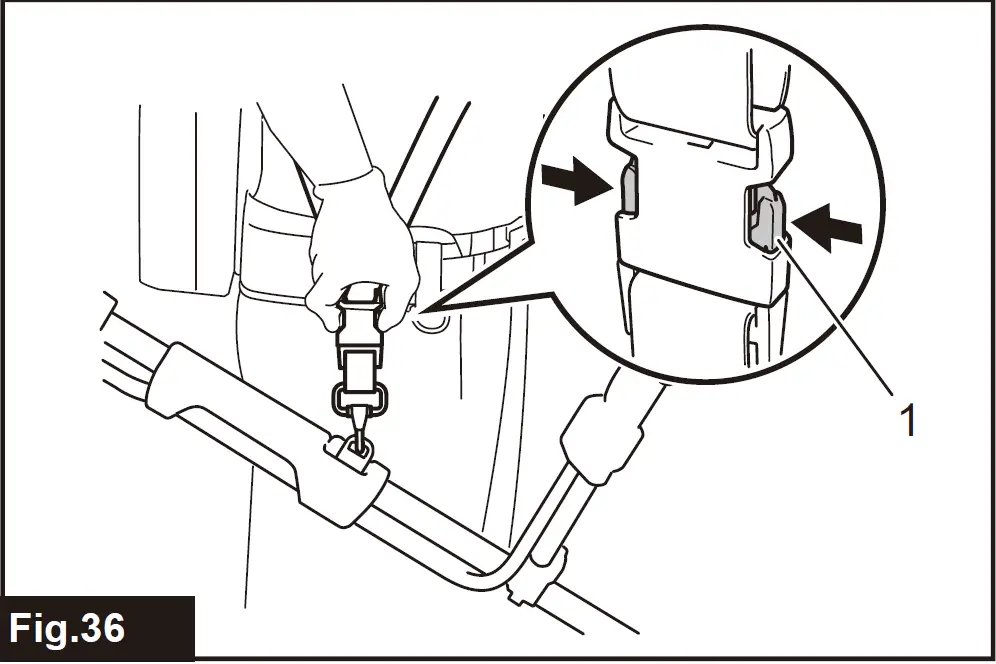 1

Fig.36