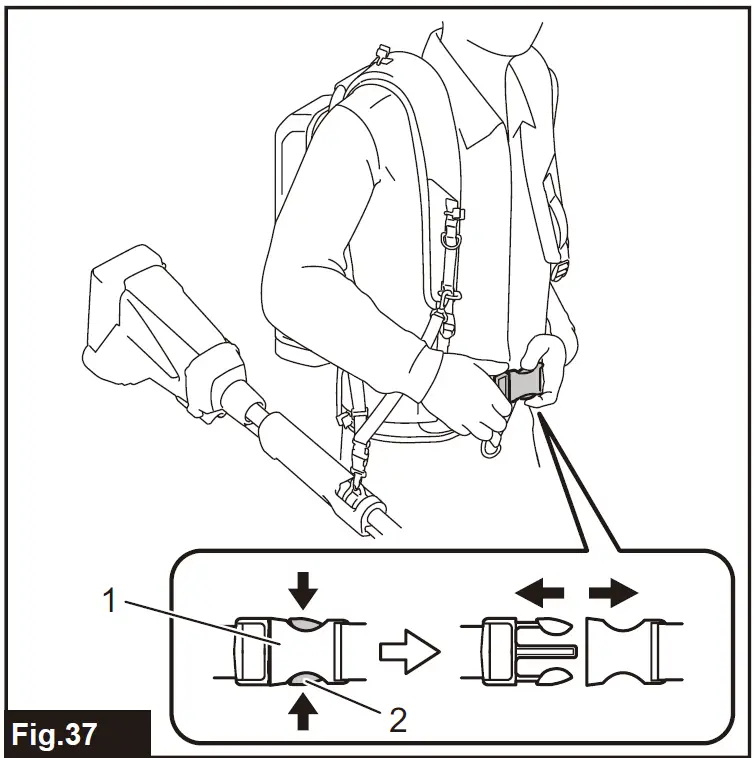 1
2
Fig.37