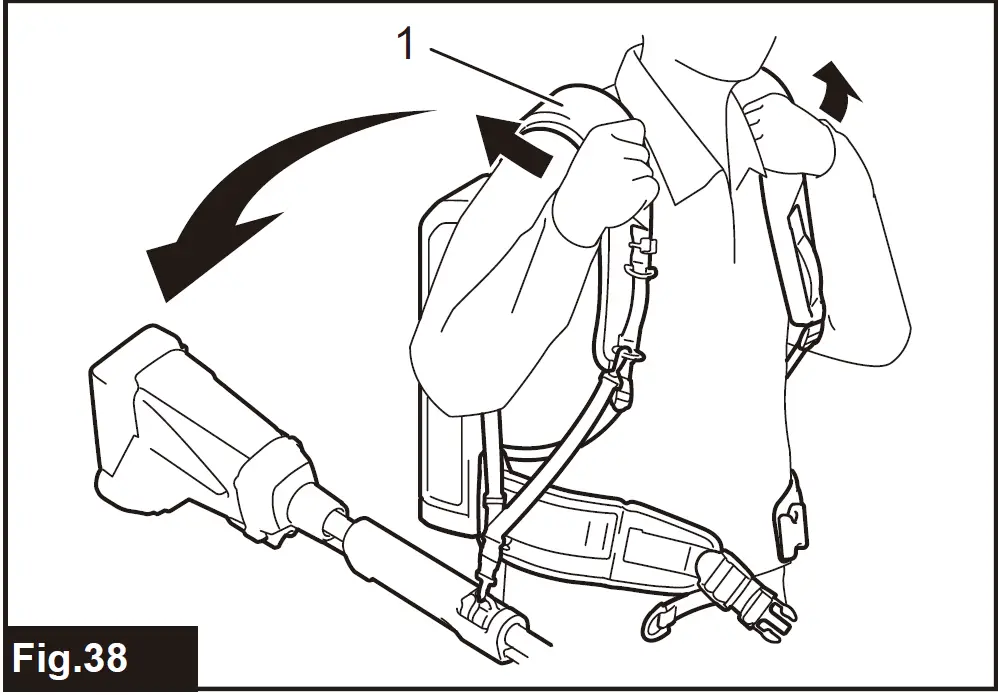 1

Fig.38