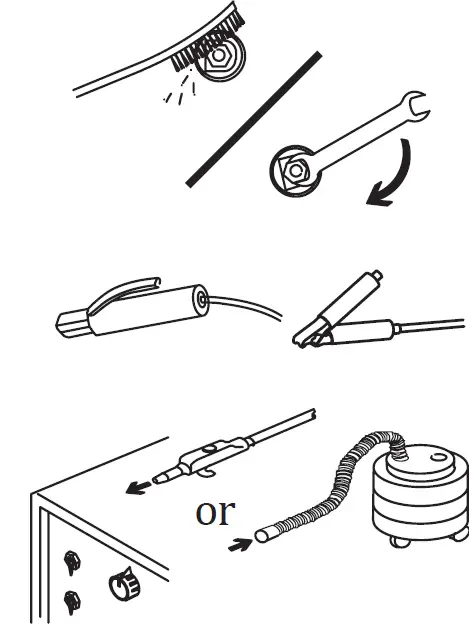 or