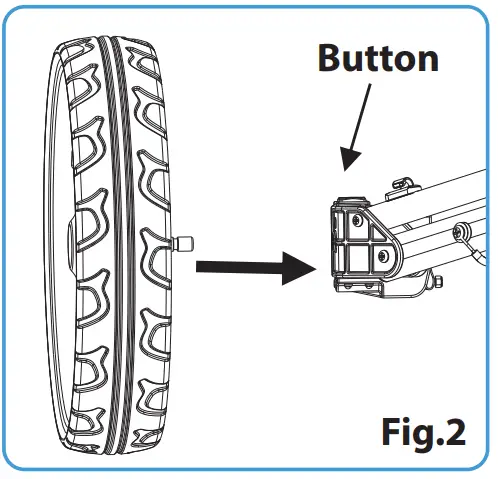 Button

Fig.2