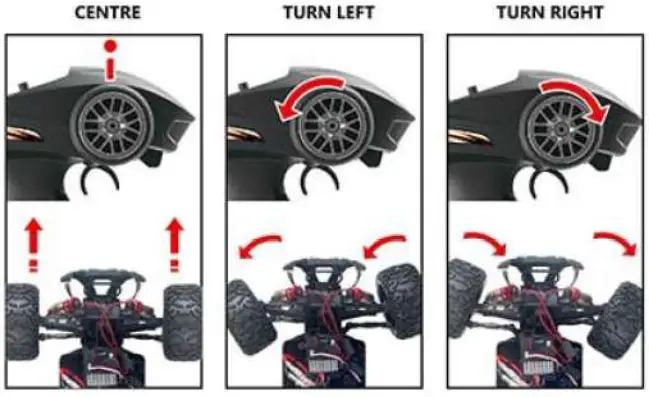 CENTRE

TURN LEFT

TURN RIGHT