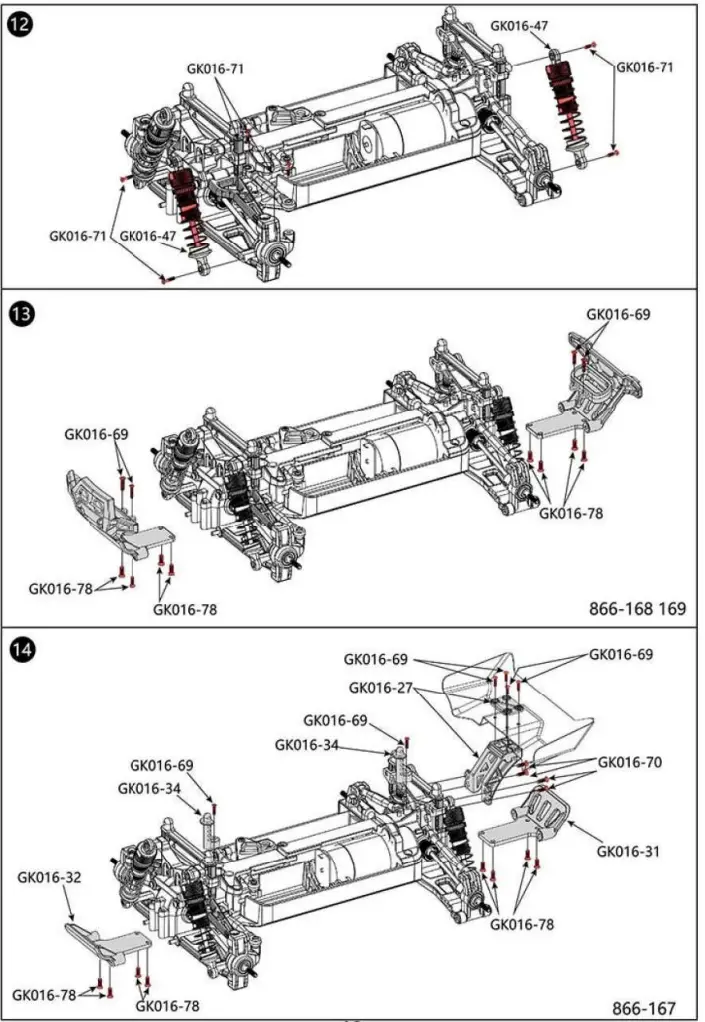 12

GK016-71
GK016-47
GK016-71
GK016-71
GK016-47

13

GK016-69
GK016-69
GK016-78
GK016-78
GK016-78
866-168 169

14

GK016-69
GK016-69
GK016-27
GK016-69
GK016-34
GK016-69
GK016-34
GK016-70
GK016-31
GK016-32
GK016-78
GK016-78
GK016-78
866-167