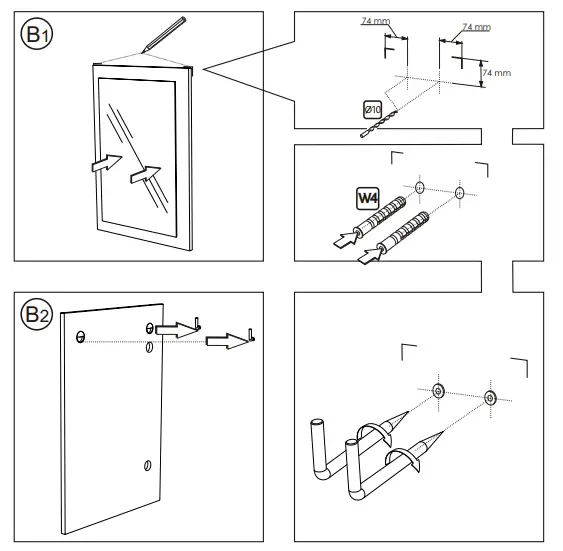 B1

74 mm
74 mm
74 mm
Ø10

W4

B2