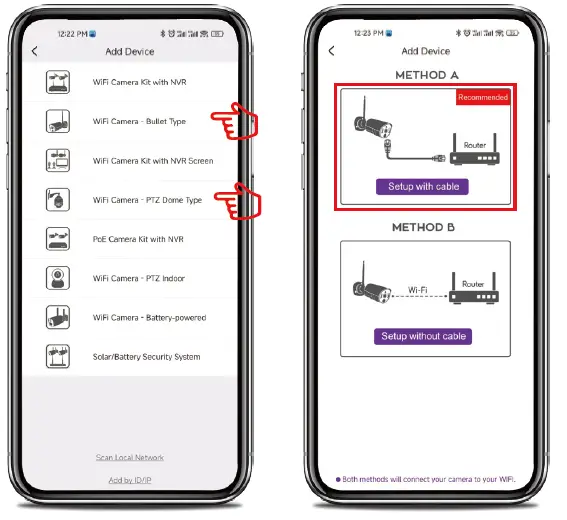 12:22 PM

Add Device

WiFi Camera Kit with NVR

WiFi Camera - Bullet Type

WiFi Camera Kit with NVR Screen

WiFi Camera - PTZ Dome Type

PoE Camera Kit with NVR

WiFi Camera - PTZ Indoor

WiFi Camera - Battery-powered

Solar/Battery Security System

Scan Local Network

Add by ID/IP

12:23 PM

Add Device

METHOD A

Recommended

Router

Setup with cable

METHOD B

Wi-Fi

Router

Setup without cable

Both methods will connect your camera to your WiFi.