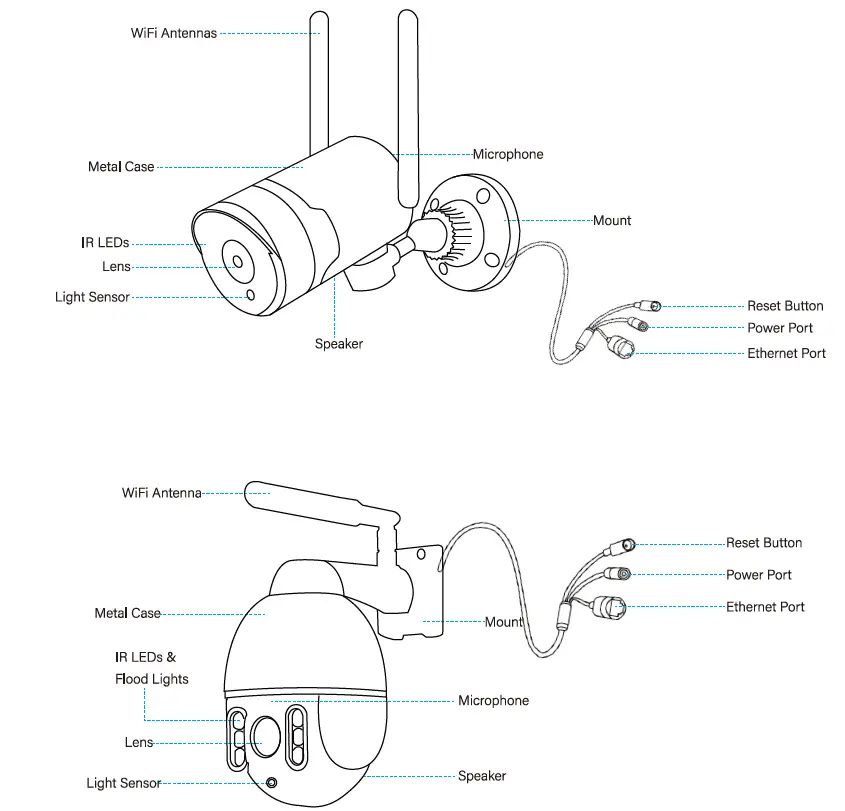 WiFi Antennas
Metal Case
Microphone
Mount
IR LEDs
Lens
Light Sensor
Speaker
Reset Button
Power Port
Ethernet Port

WiFi Antenna
Reset Button
Power Port
Ethernet Port
Metal Case
Mount
IR LEDs & Flood Lights
Microphone
Lens
Light Sensor
Speaker