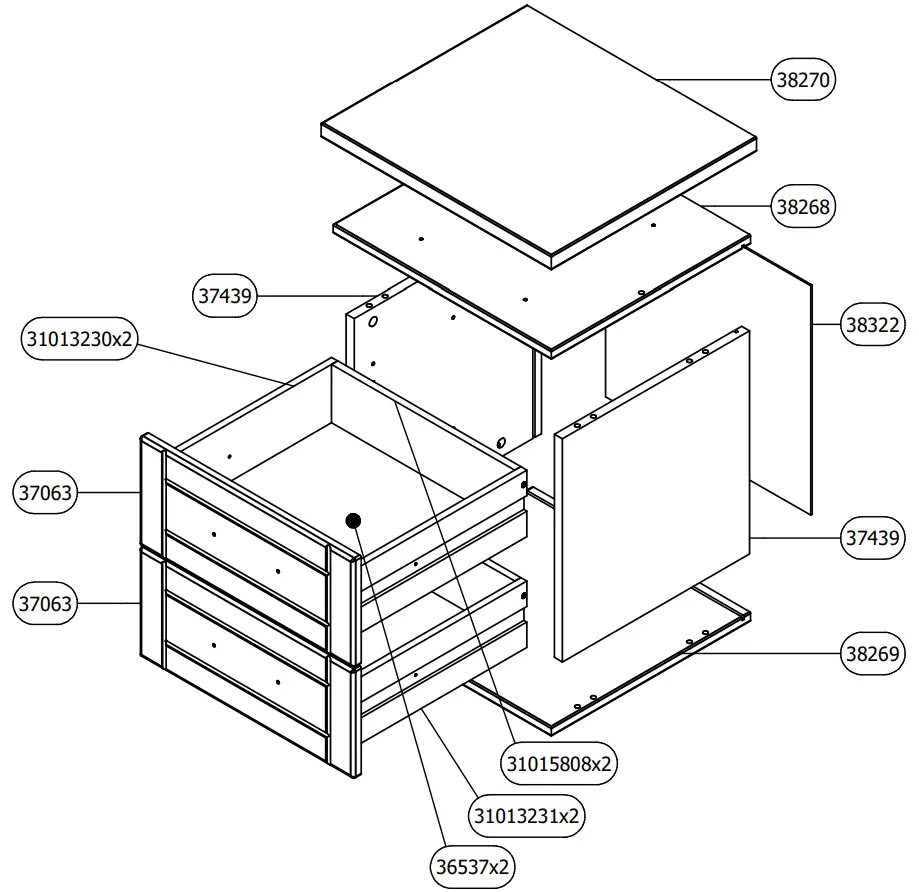 38270

38268

37439

38322

31013230x2

37063

37439

37063

38269

31015808x2

31013231x2

36537x2