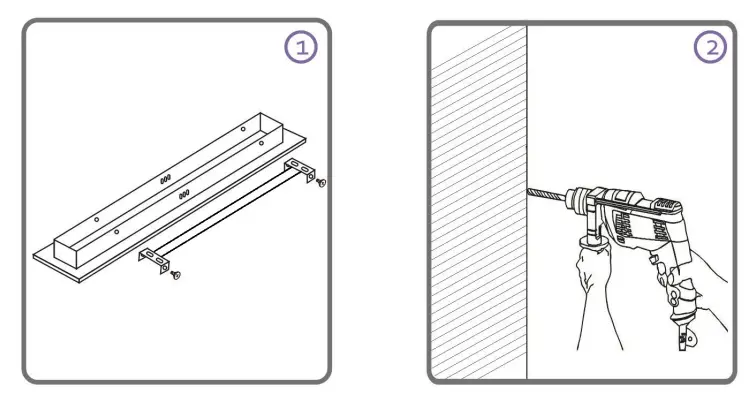 1

2