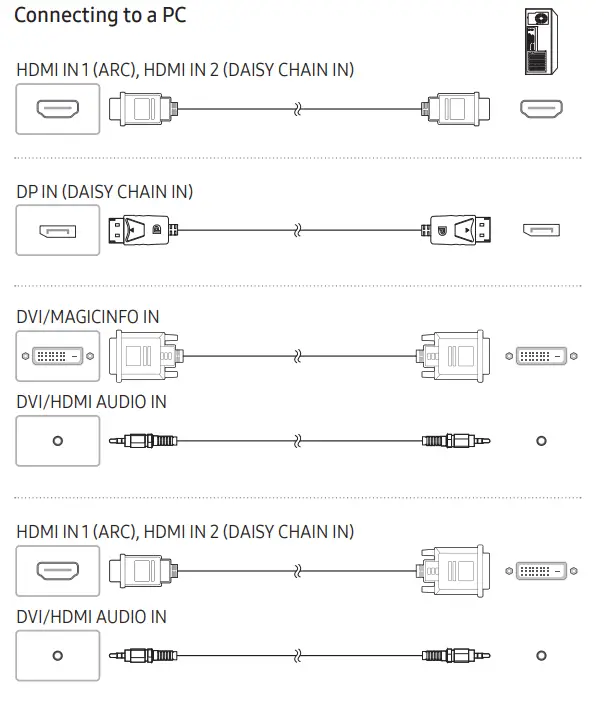 Connecting to a PC

HDMI IN 1 (ARC), HDMI IN 2 (DAISY CHAIN IN)

DP IN (DAISY CHAIN IN)

DVI/MAGICINFO IN

DVI/HDMI AUDIO IN

HDMI IN 1 (ARC), HDMI IN 2 (DAISY CHAIN IN)

DVI/HDMI AUDIO IN