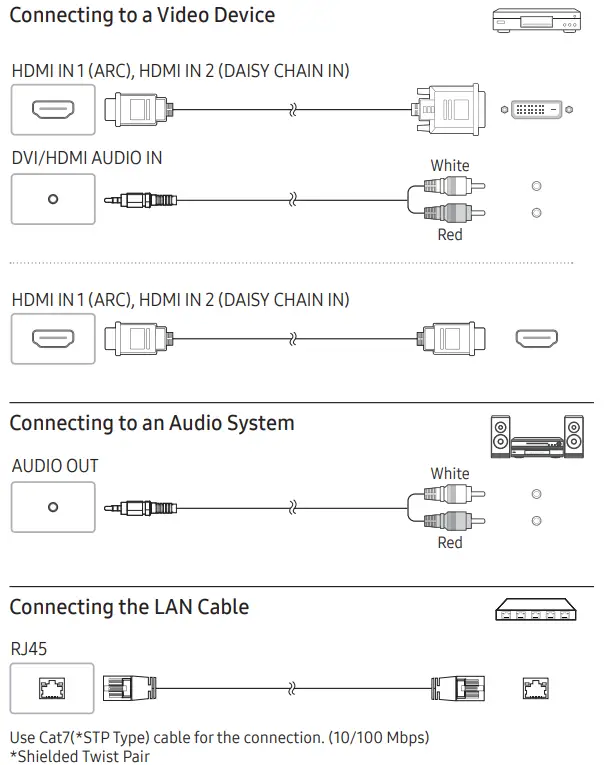 Connecting to a Video Device

HDMI IN 1 (ARC), HDMI IN 2 (DAISY CHAIN IN)

DVI/HDMI AUDIO IN

White

Red

HDMI IN 1 (ARC), HDMI IN 2 (DAISY CHAIN IN)

Connecting to an Audio System

AUDIO OUT

White

Red

Connecting the LAN Cable

RJ45

Use Cat7(*STP Type) cable for the connection. (10/100 Mbps)
*Shielded Twist Pair