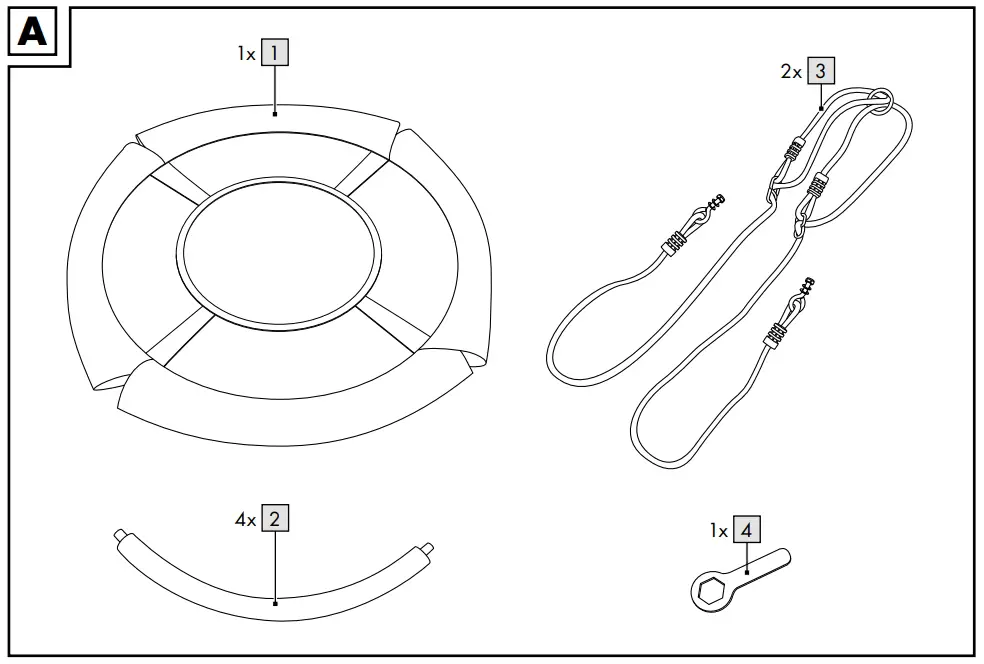 A

1x 1

2x 3

4x 2

1x 4