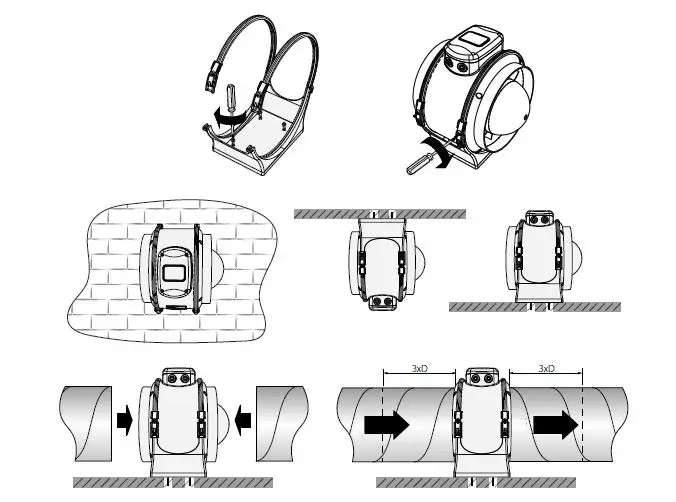 3xD
3xD