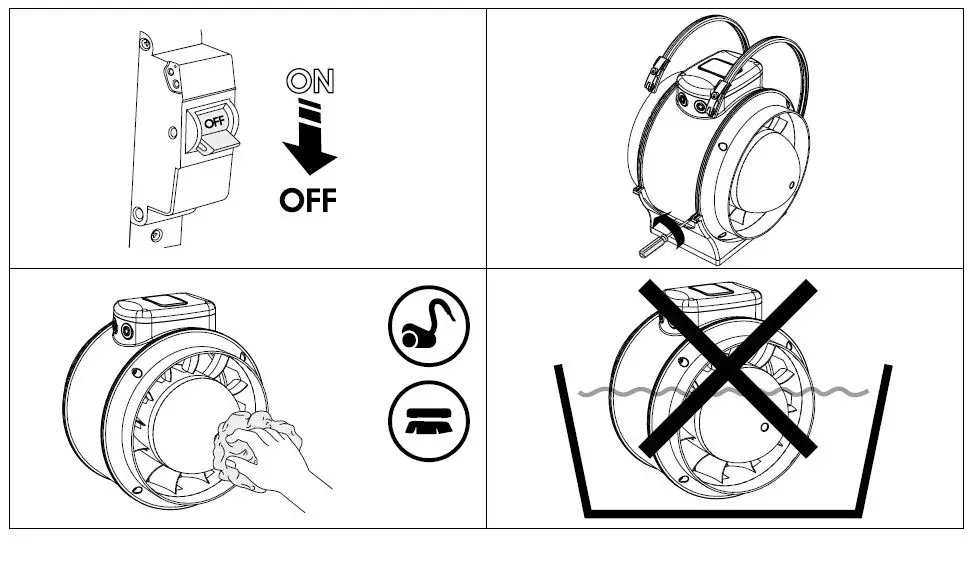 OFF

ON

OFF