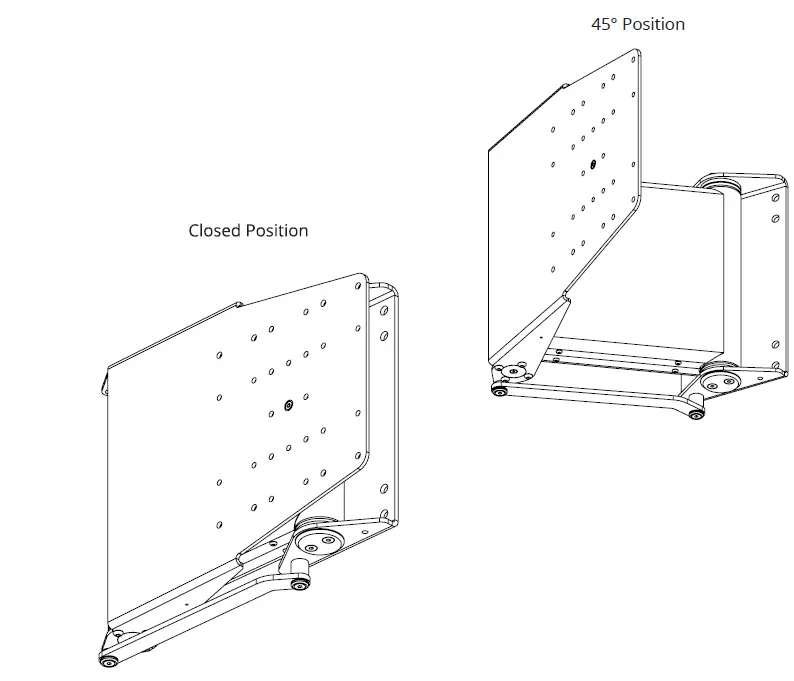 45° Position

Closed Position