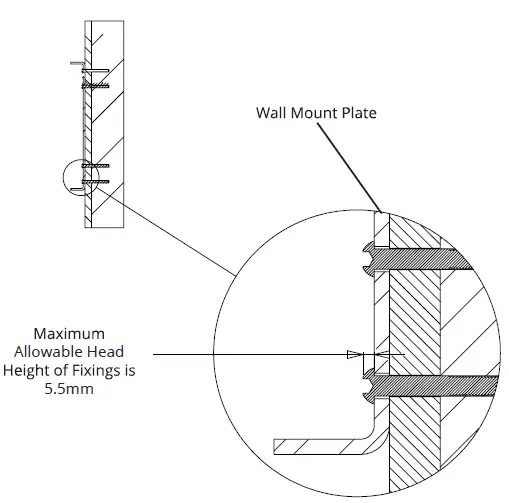 Wall Mount Plate

Maximum Allowable Head Height of Fixings is 5.5mm