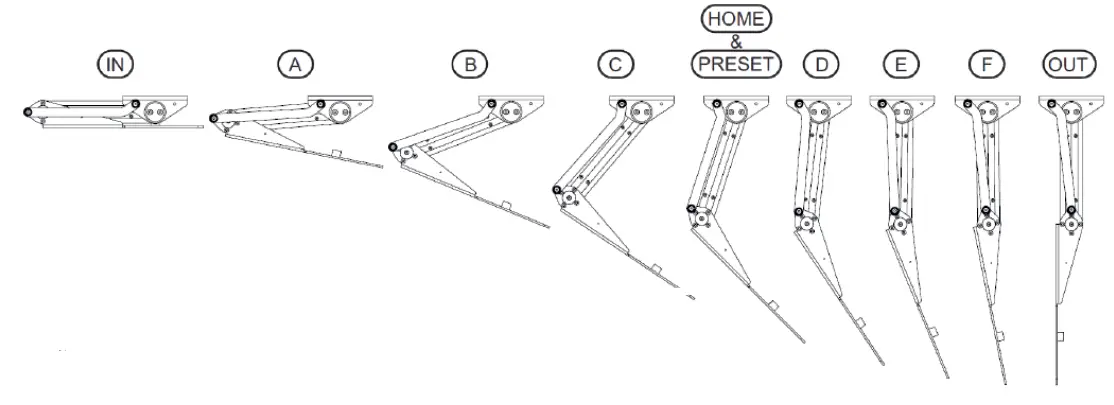 IN

A

B

C

HOME
&
PRESET

D

E

F

OUT