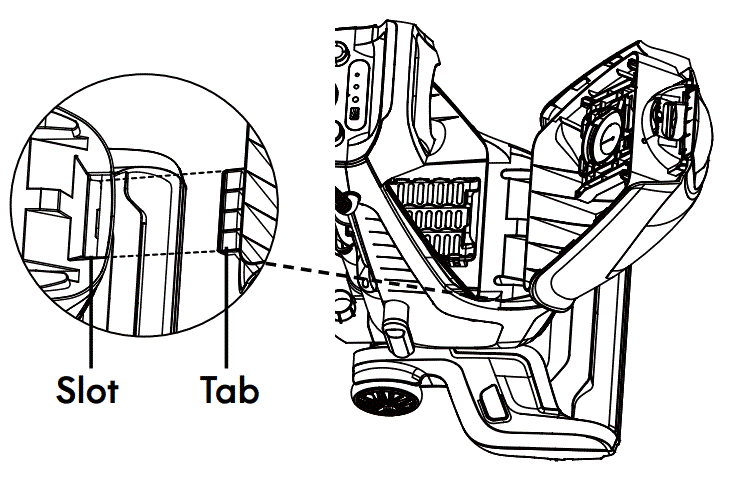 Slot
Tab