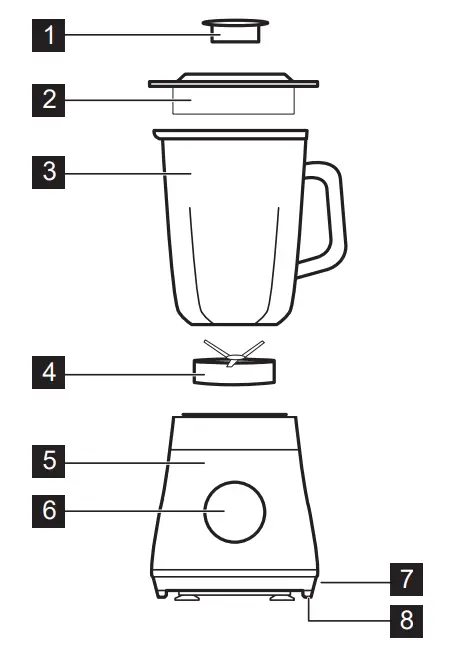 1
2
3
4
5
6
7
8