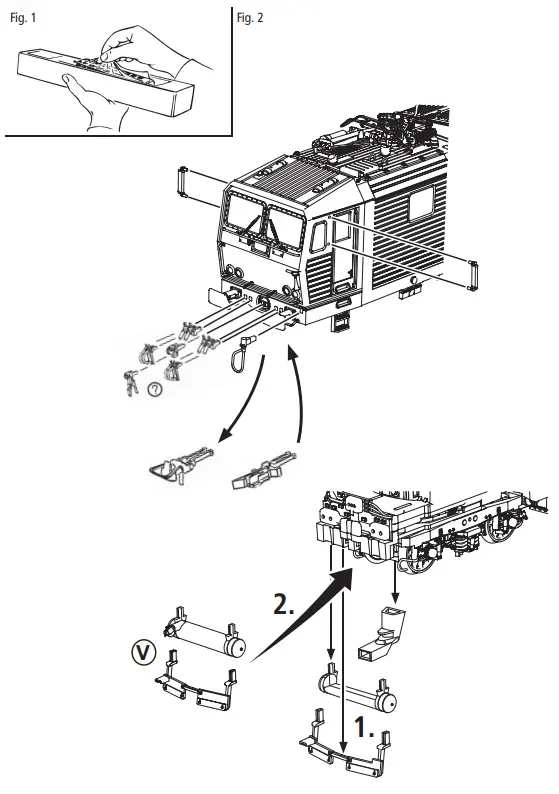 Fig. 1

Fig. 2

?

2.

V

1.