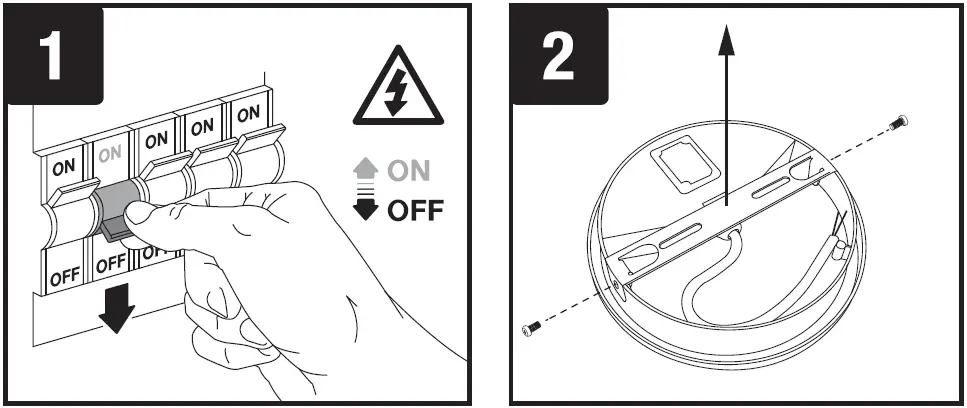 1

ON ON ON ON ON

OFF OFF OFF

ON
OFF

2