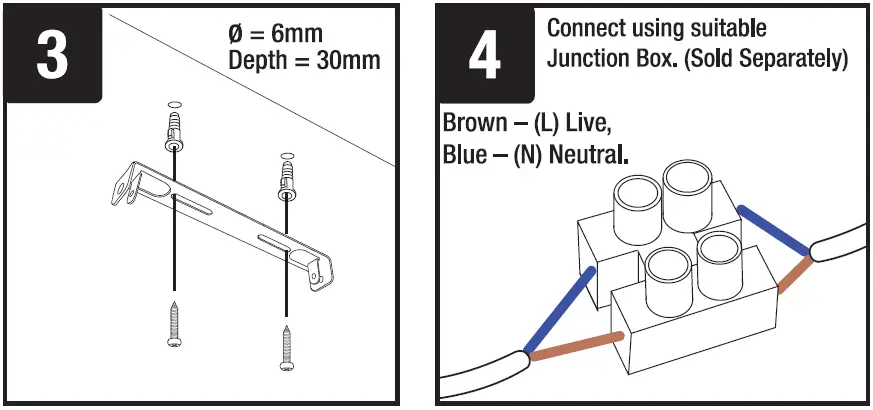 3

Ø = 6mm
Depth = 30mm

4

Connect using suitable Junction Box. (Sold Separately)

Brown – (L) Live,
Blue – (N) Neutral.