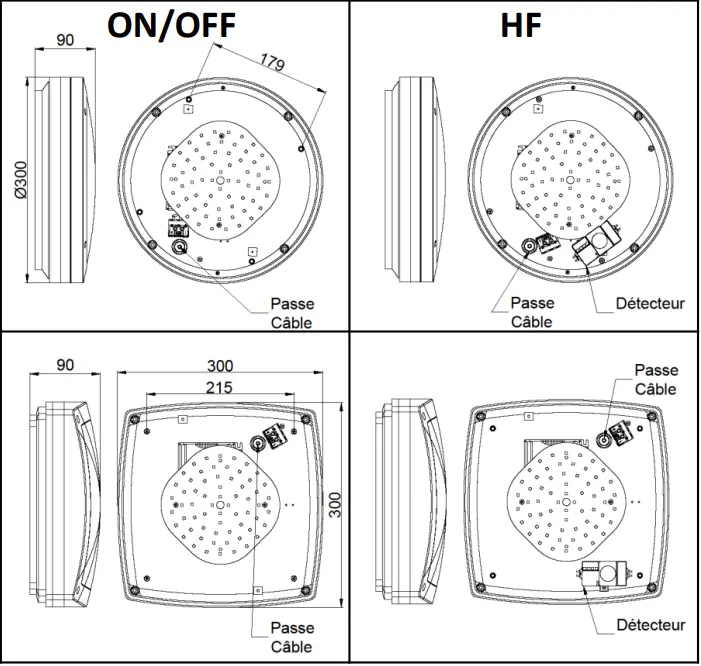 ON/OFF

90

179

Ø300

Passe Câble

HF

Passe Câble

Détecteur

90

300

215

300

Passe Câble

Passe Câble

Détecteur